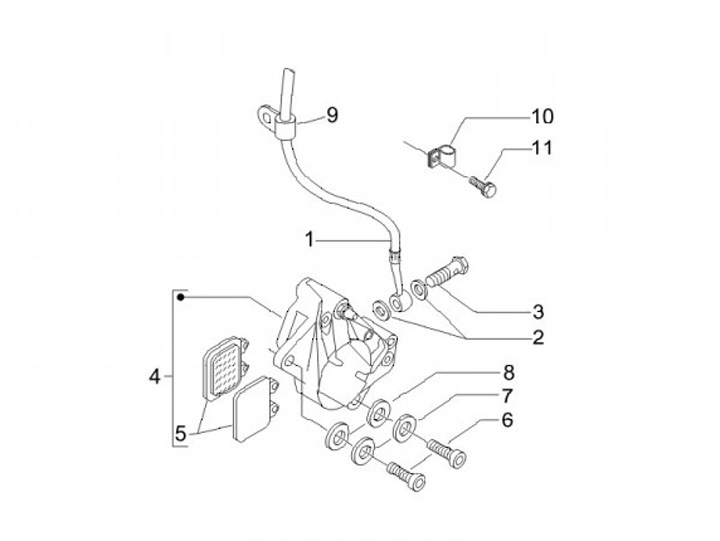 9
10
11
1
3
2
4
8
7
6
5