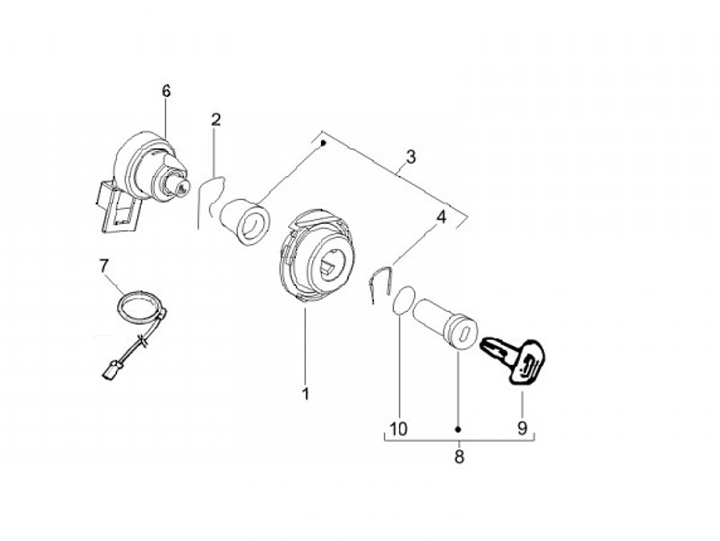 6
2
3
4
7
1
10
9
8