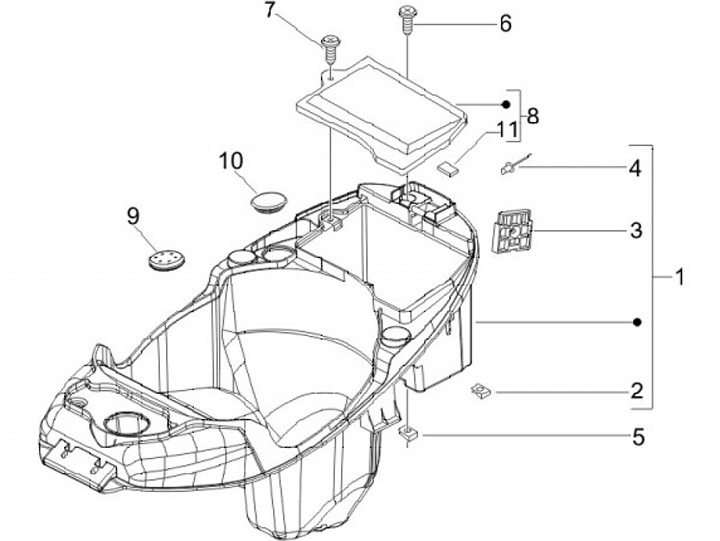 7
6
8
11
10
4
9
3
1
2
5