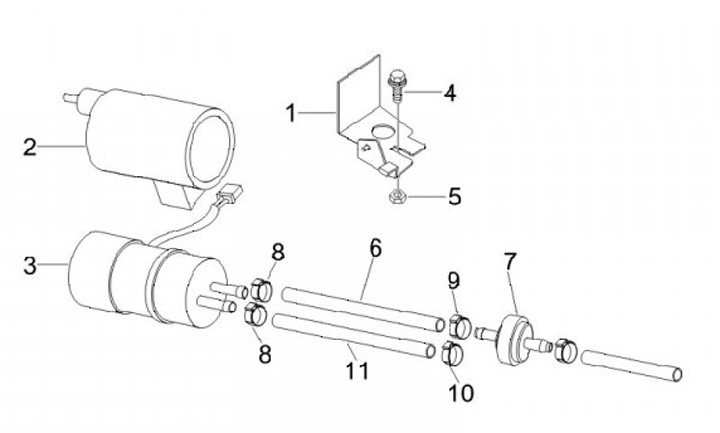 1
4
2
5
3
8
6
9
7
8
11
10