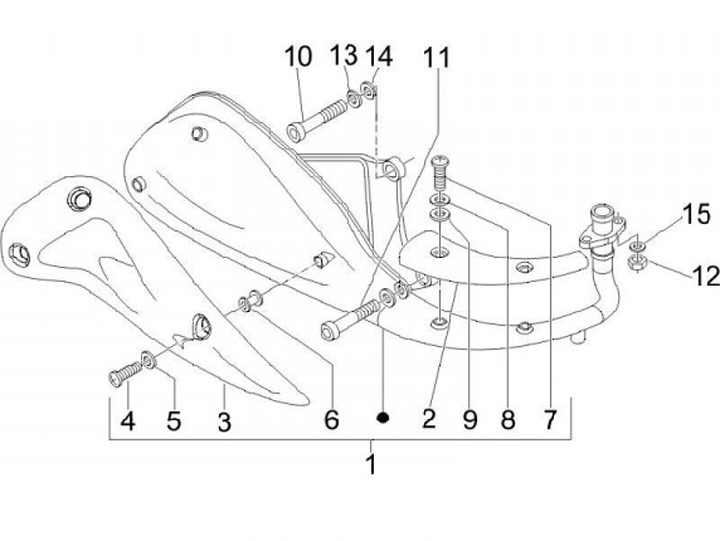 10
13
14
11
15
12
4
5
3
6
2
9
8
7
1