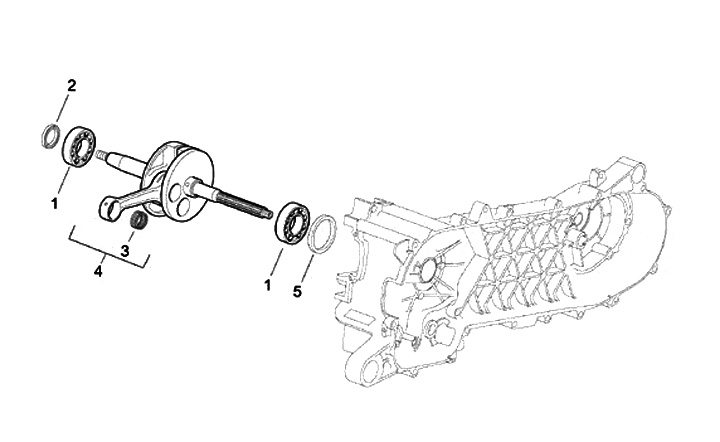 2
1
3
4
1
5