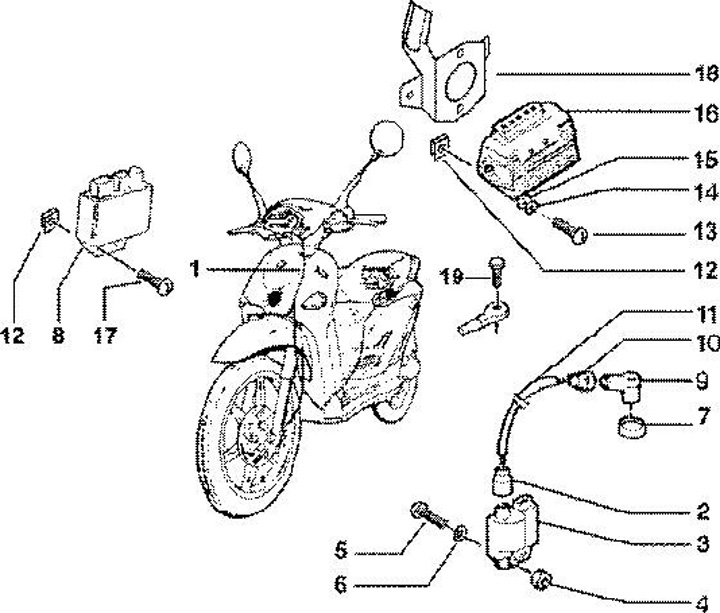 18
16
15
14
13
12
1
19
12
8
17
11
10
9
7
2
3
5
6
4