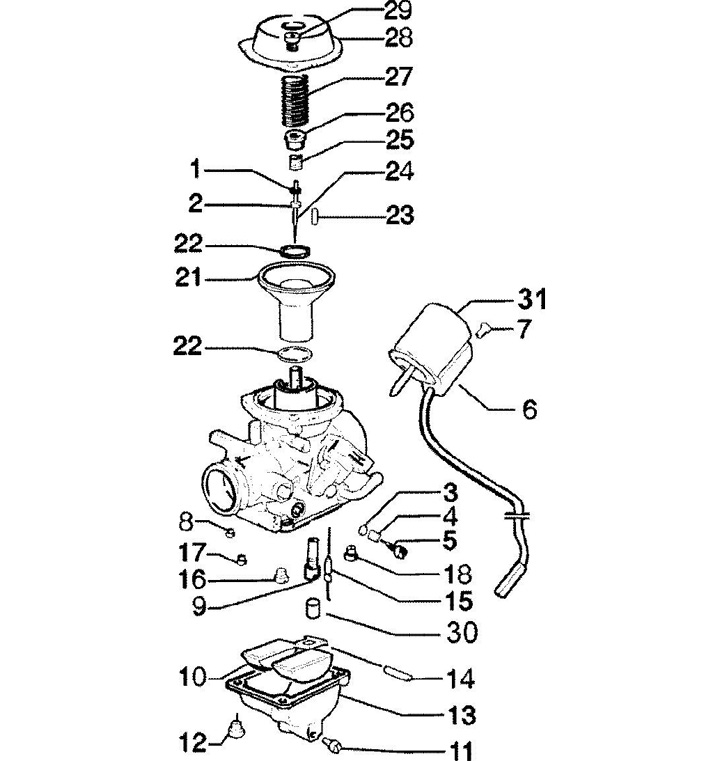 29
28
27
26
25
1
24
2
23
22
21
31
7
22
6
3
4
5
8
17
18
16
15
9
30
10
14
13
12
11