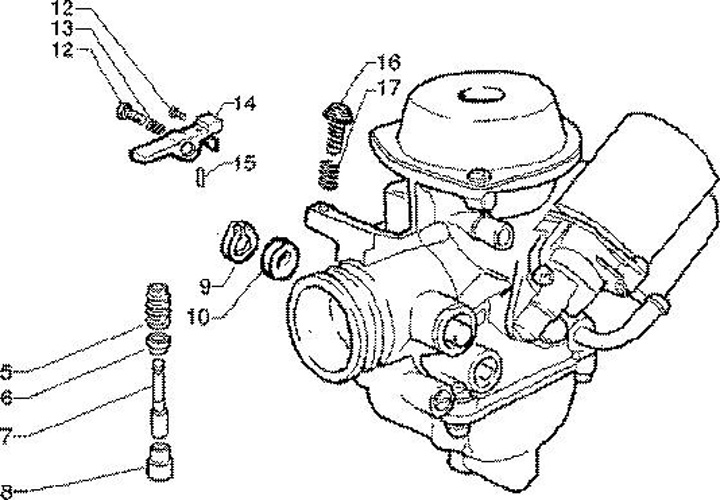 12
13
12
14
15
16
17
9
10
5
6
7
8