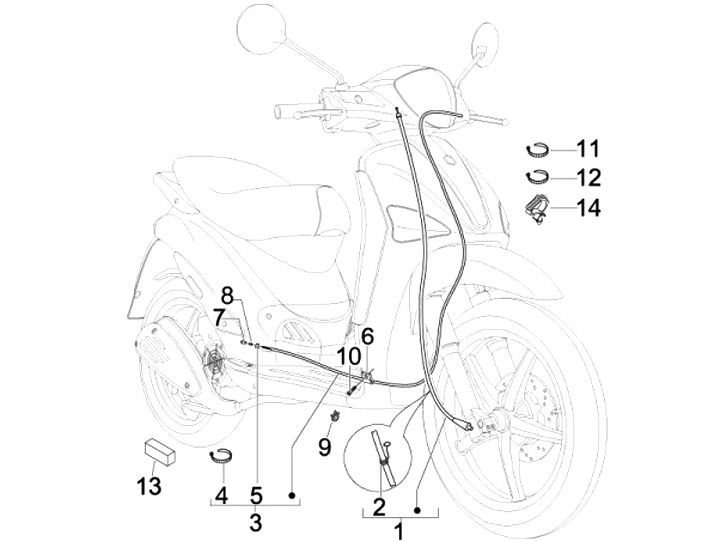 11
12
14
8
7
6
10
9
13
4
5
3
2
1