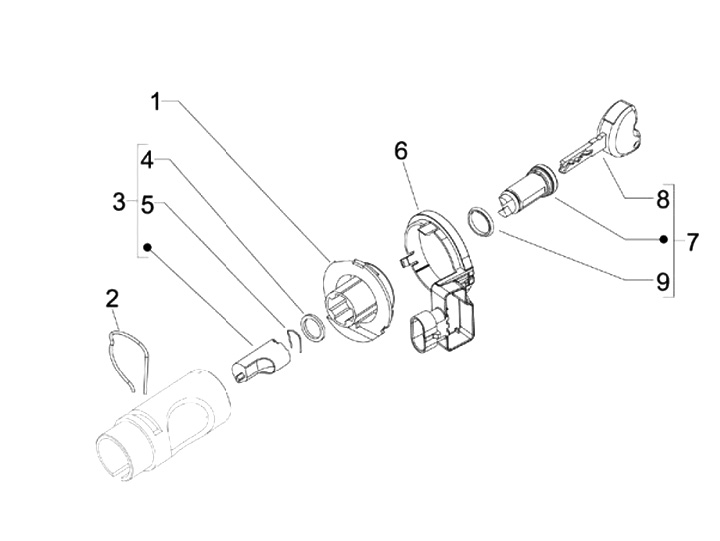 1
4
3
5
2
6
8
7
9