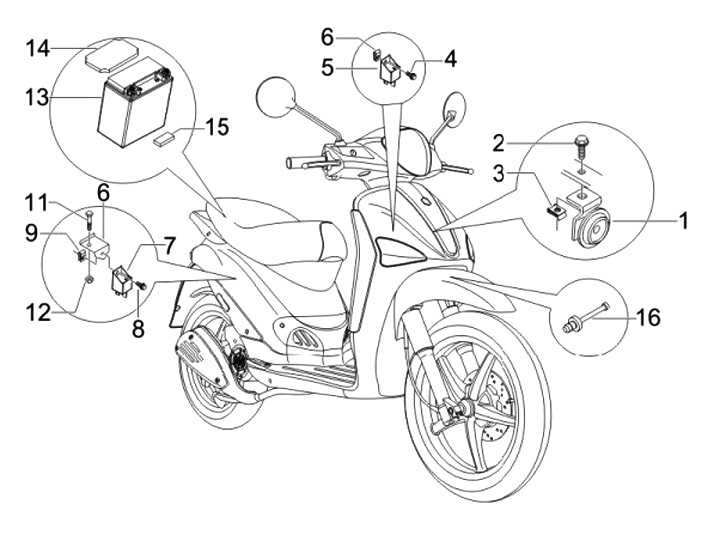 14
13
15
6
5
4
2
3
1
11
6
9
7
12
8
16