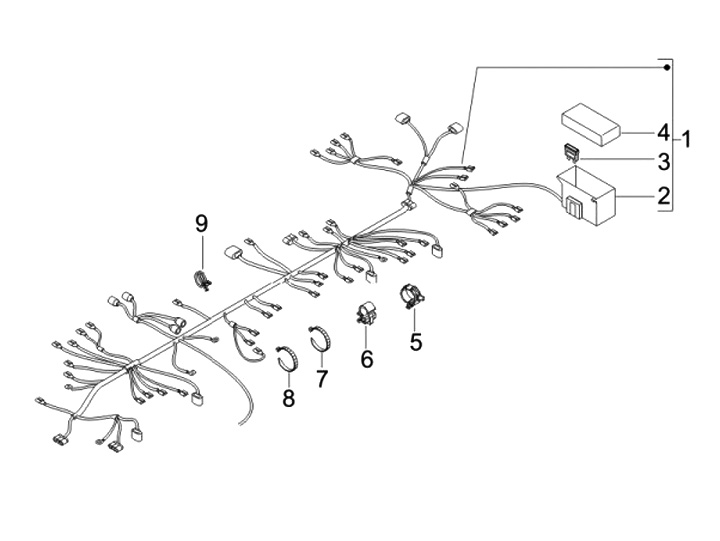 4
1
3
2
9
5
6
7
8