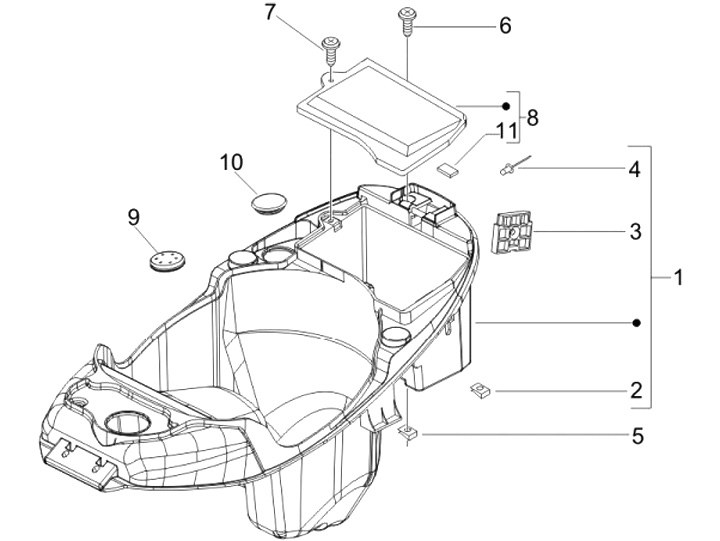 7
6
8
11
10
4
9
3
1
2
5