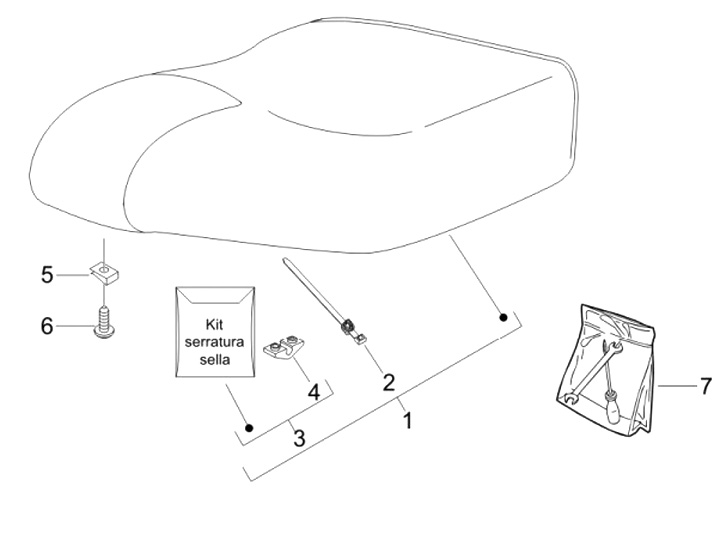 5
6
Kit serratura sella
4
3
2
1
7