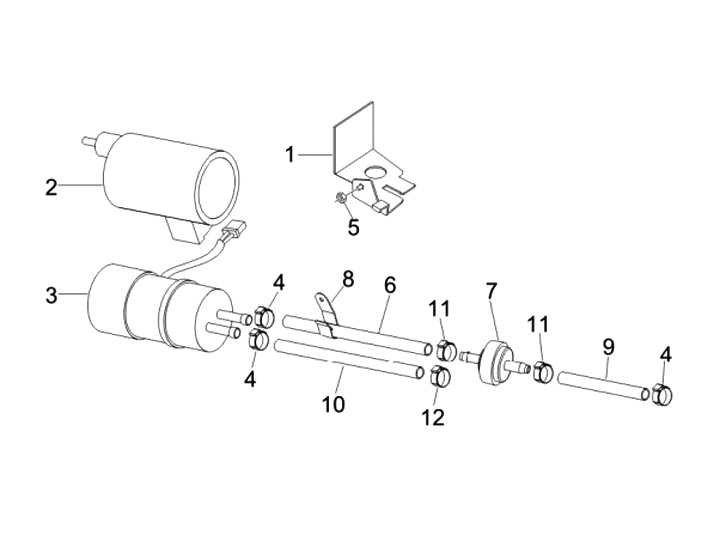 1
2
5
3
4
8
6
11
7
11
9
4
4
10
12