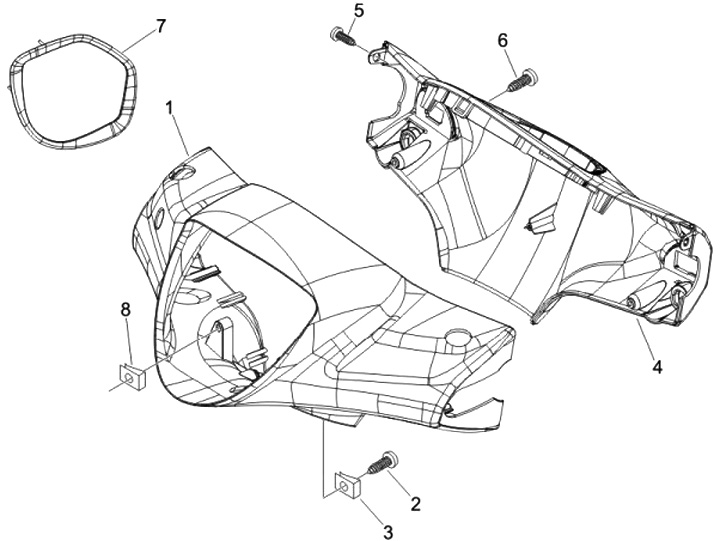 7
5
6
1
8
4
2
3