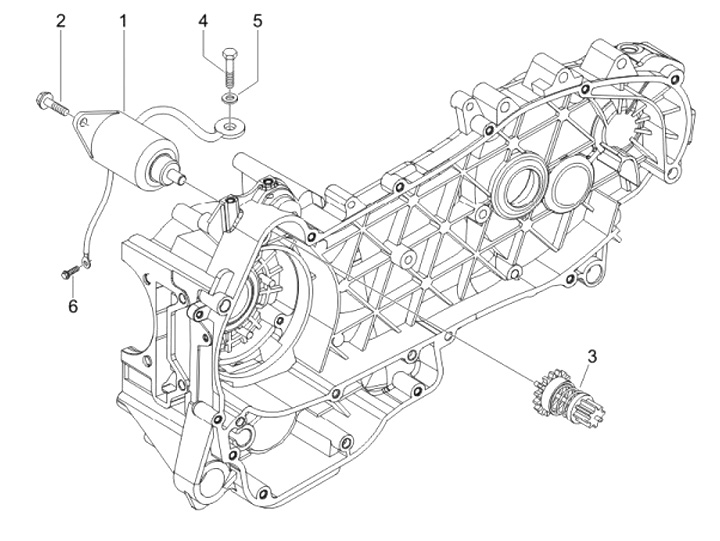 2
1
4
5
6
3