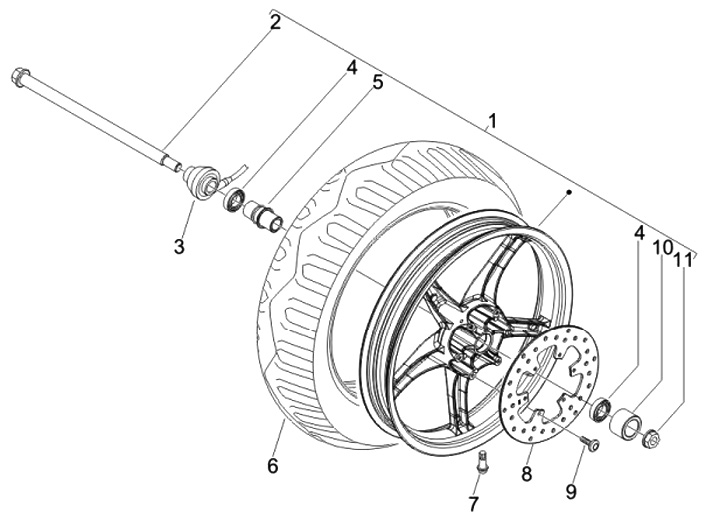 2
4
5
1
3
4
10
11
6
8
9
7