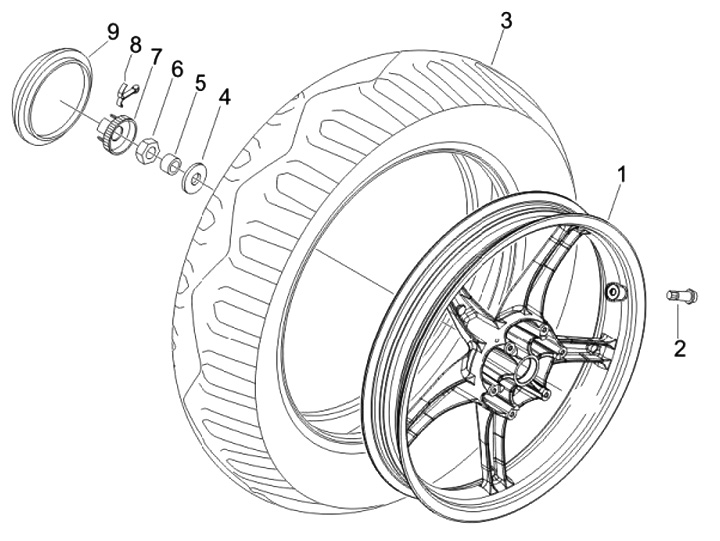 9
8
7
6
5
4
3
1
2