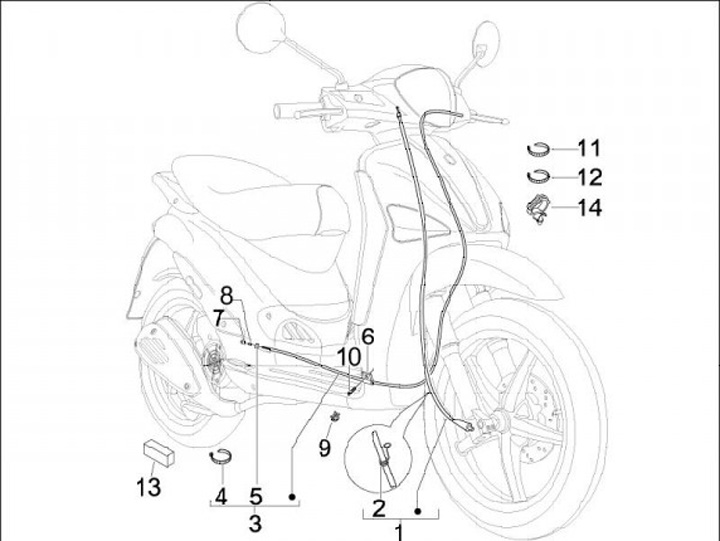 11
12
14
8
7
6
10
9
13
4
5
3
2
1