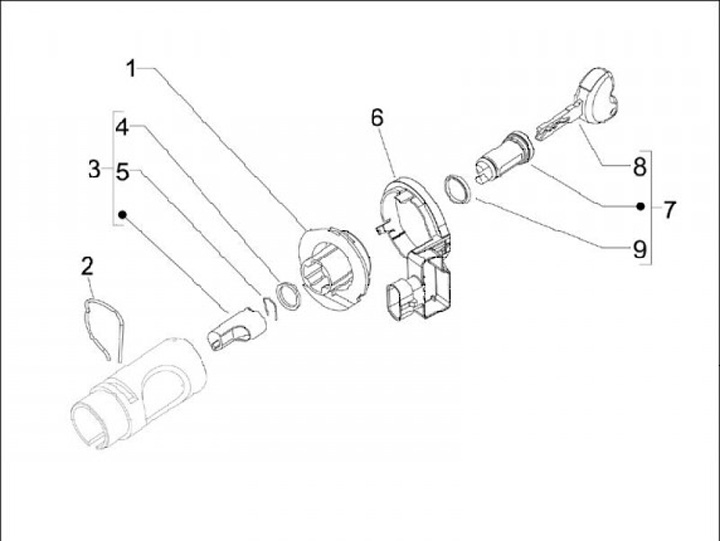 1
4
3
5
2
6
8
7
9