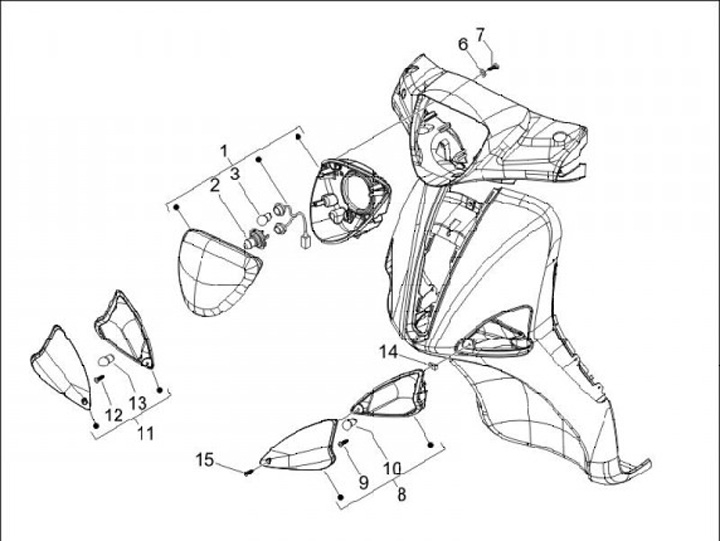 6
7
1
3
2
14
12
13
11
15
9
10
8