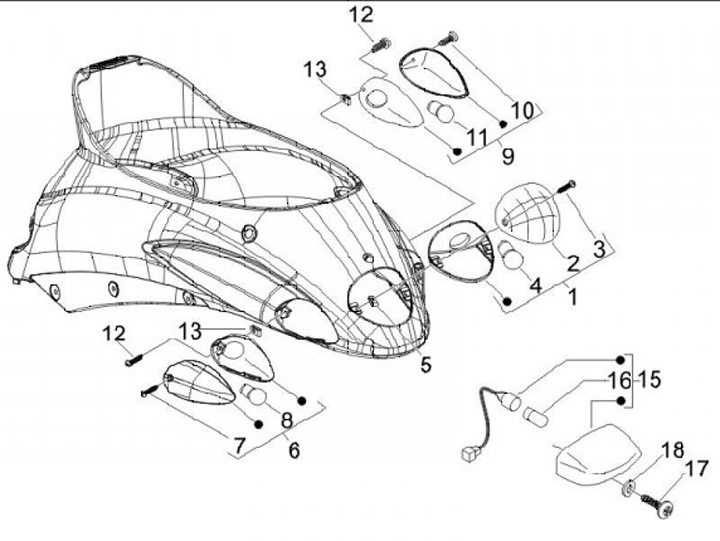 12
13
10
11
9
3
2
4
1
5
12
13
8
7
6
16
15
18
17