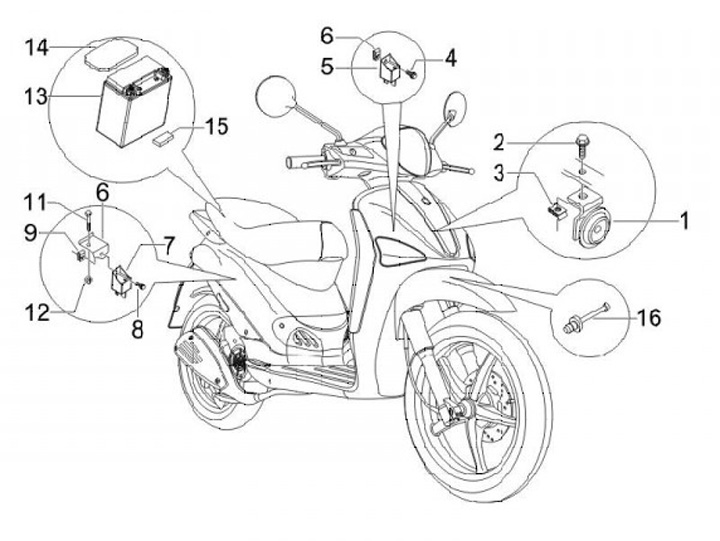 14
13
15
6
5
4
2
3
1
11
6
9
7
12
8
16