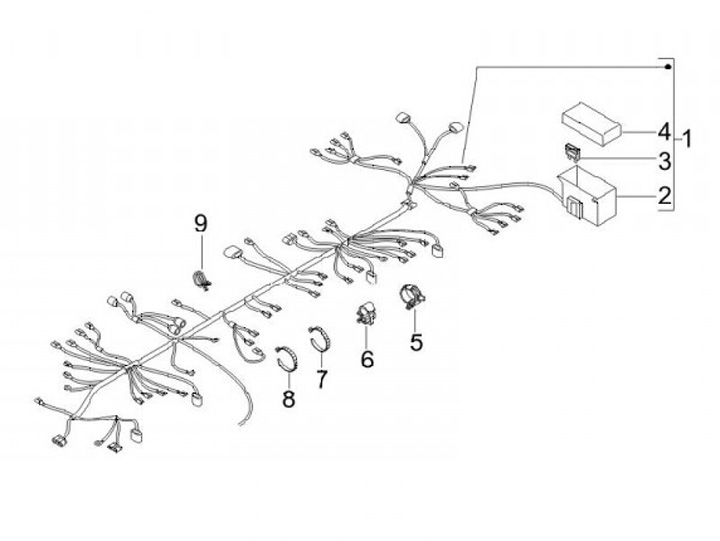 4
1
3
2
9
5
6
7
8