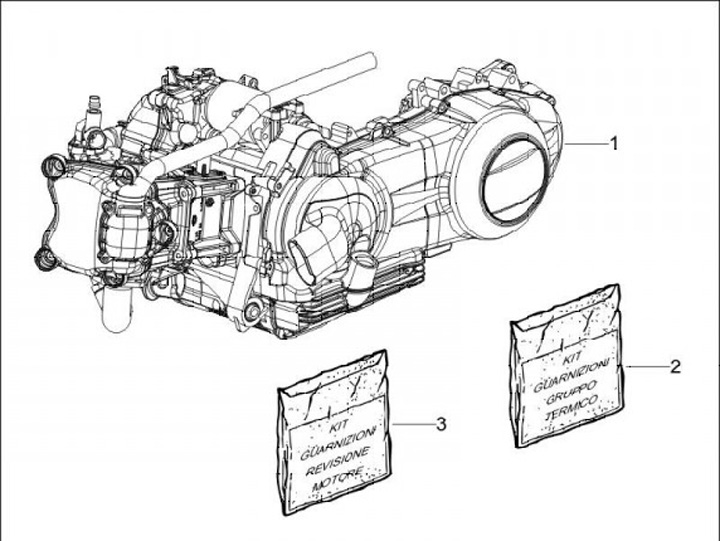 1

KIT GUARNIZIONI GRUPPO TERMICO

2

KIT GUARNIZIONI REVISIONE MOTORE

3