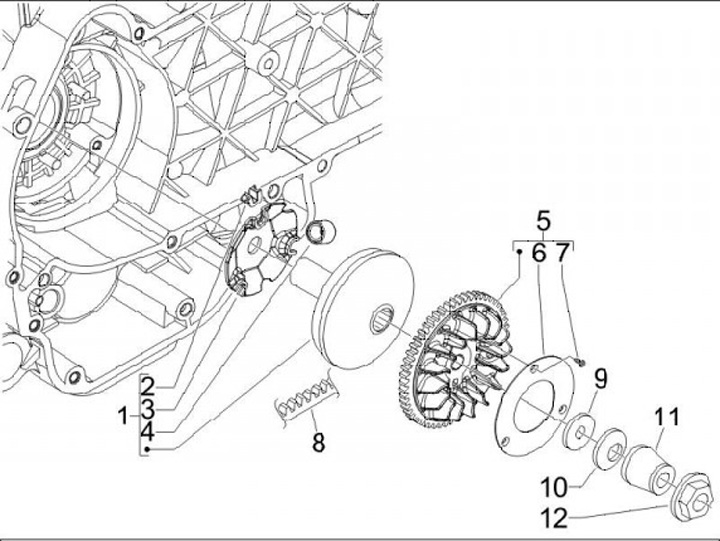 5
6
7
9
11
2
3
1
4
8
10
12