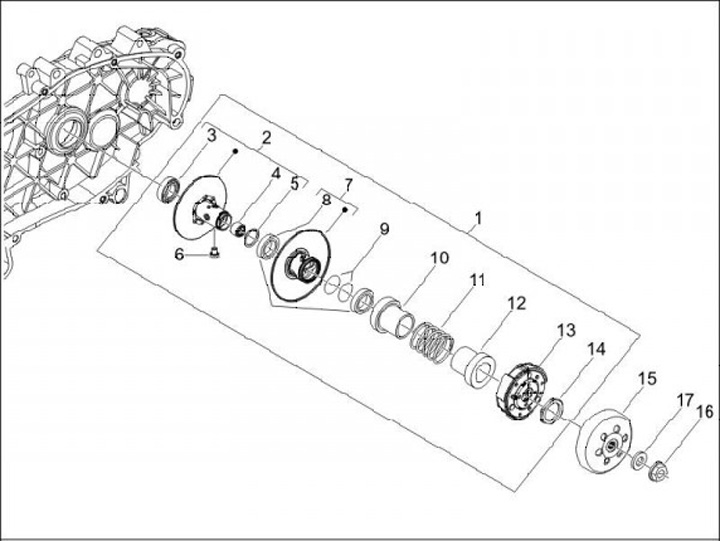 3
2
4
5
7
8
6
9
1
10
11
12
13
14
15
17
16