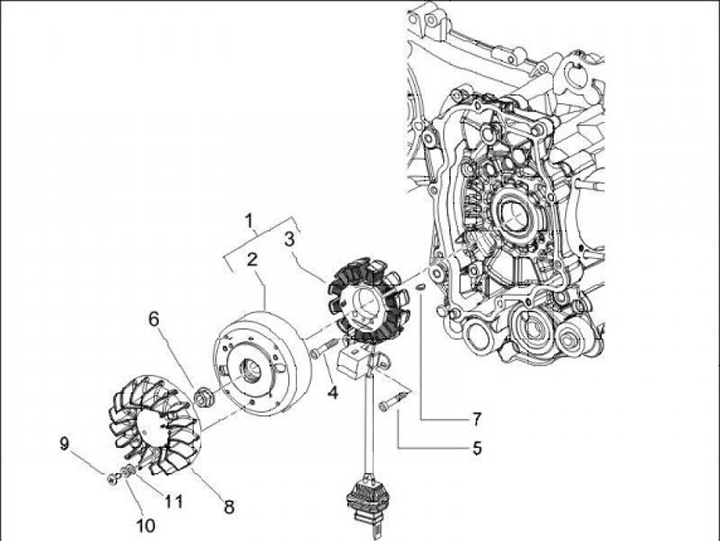 1
3
2
6
4
7
5
9
11
8
10