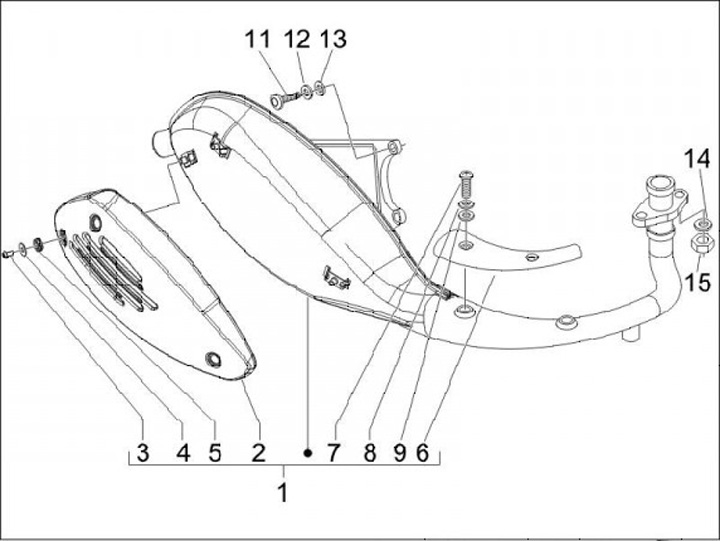 11 12 13

14

15

3 4 5 2 7 8 9 6

1