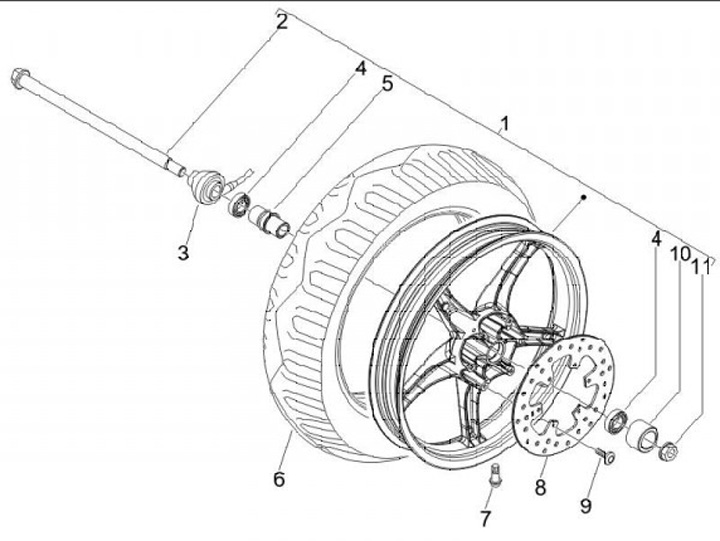 2
4
5
1
3
4
10
11
6
7
8
9