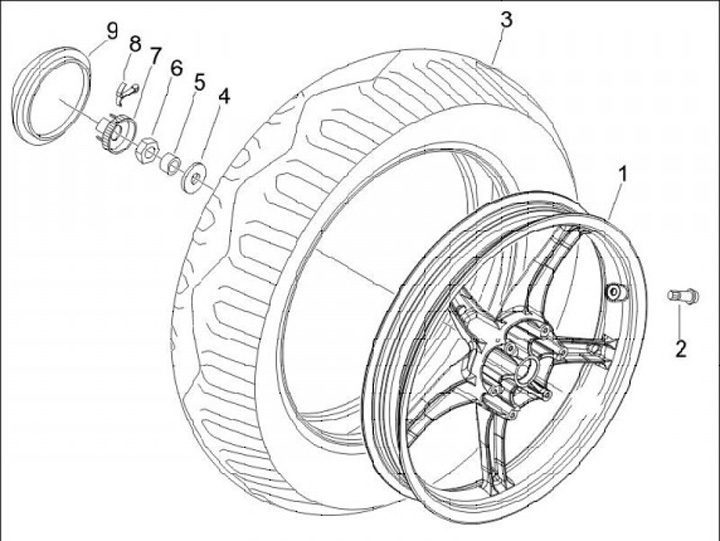 9
8
7
6
5
4
3
1
2