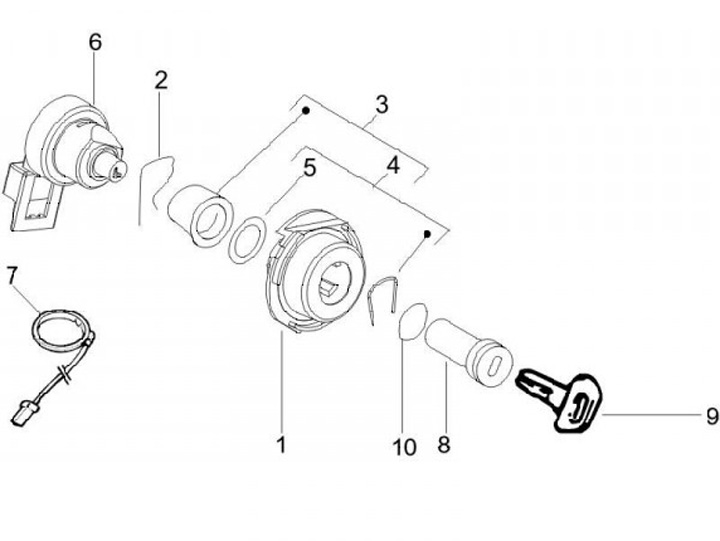 6
2
3
5
4
7
1
10
8
9