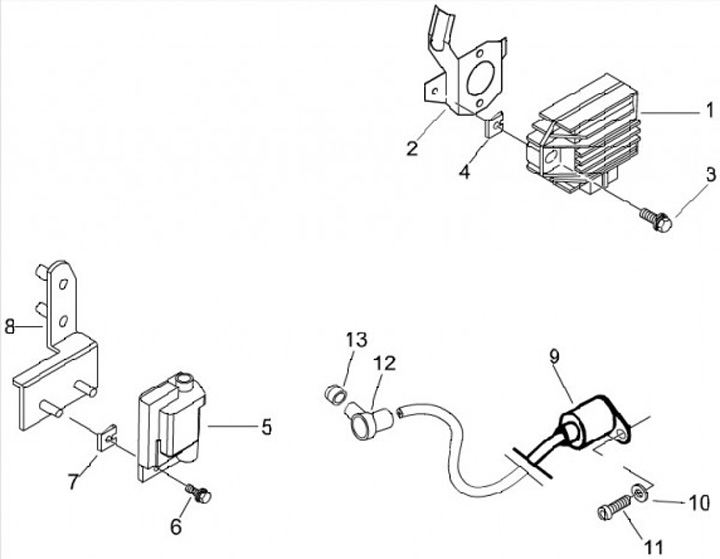 1
2
4
3
8
13
12
9
5
7
6
10
11