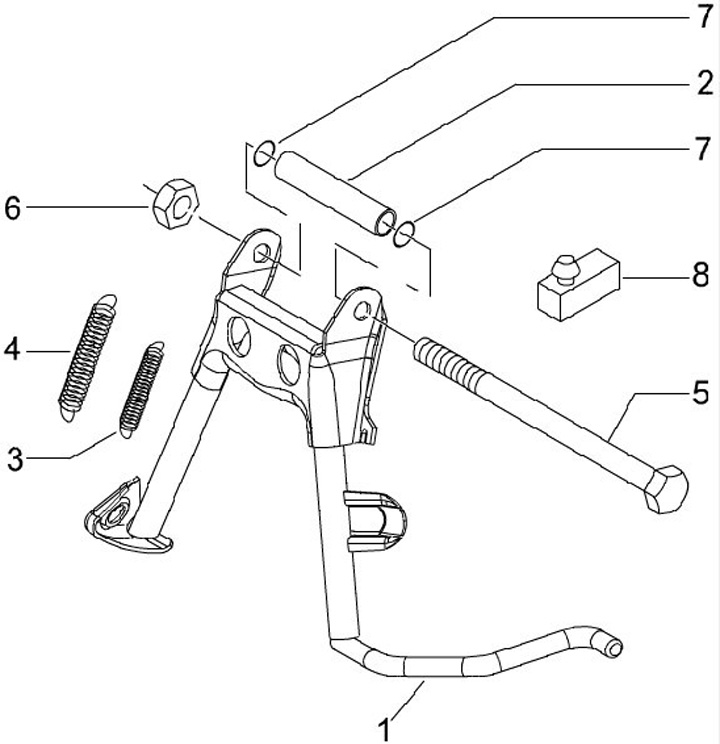 7
2
7
6
8
4
5
3
1