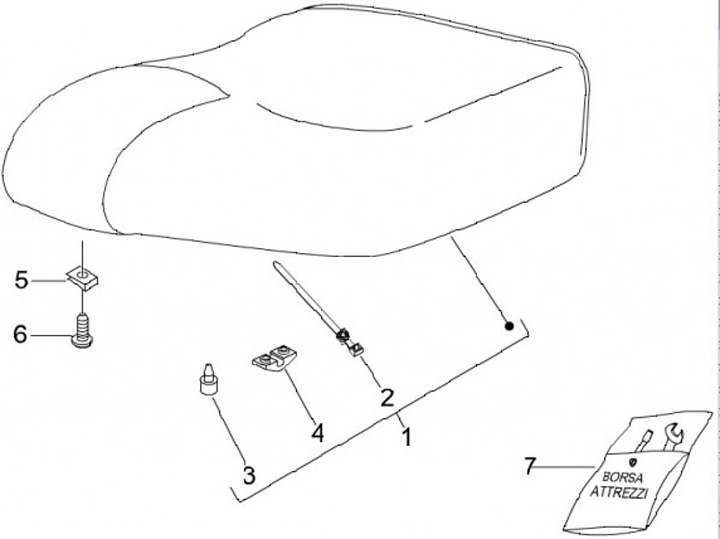 5
6
2
4
1
3
7
BORSA
ATTREZZI