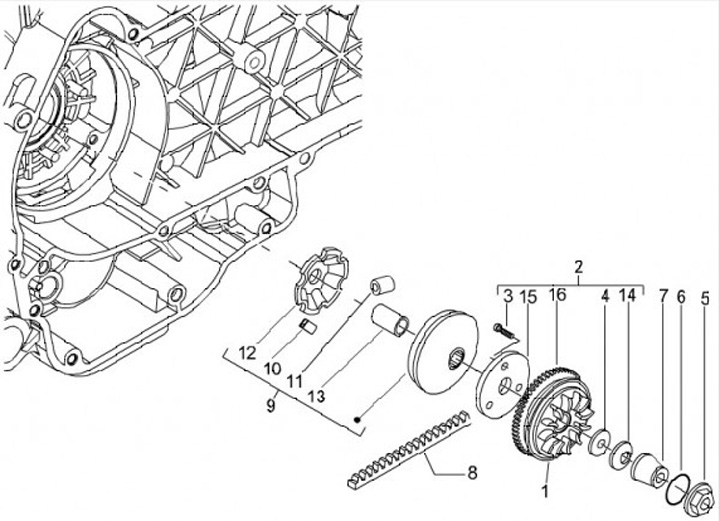 2
3 15 16 4 14 7 6 5
12
10
11
13
9
8
1