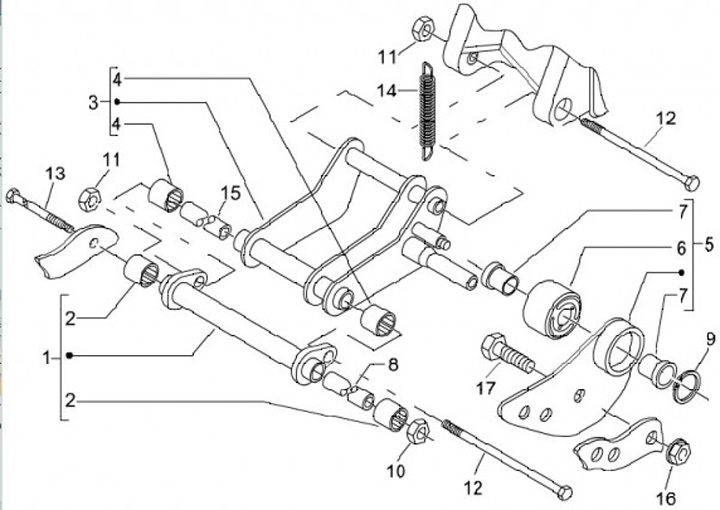 11
14
12
4
3
4
11
13
15
7
6
5
7
9
2
1
2
8
17
10
12
16