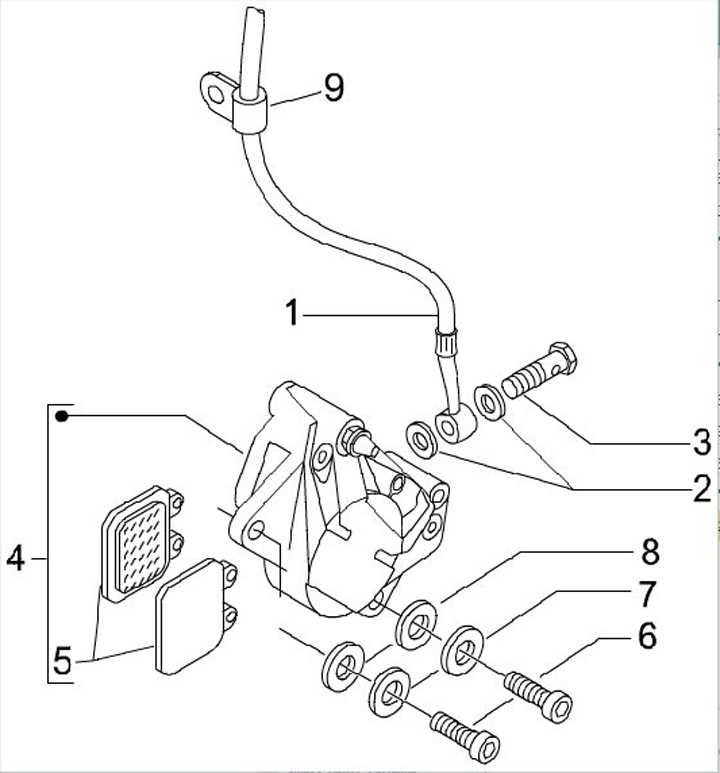 9

1

3

2

4

8

7

6

5