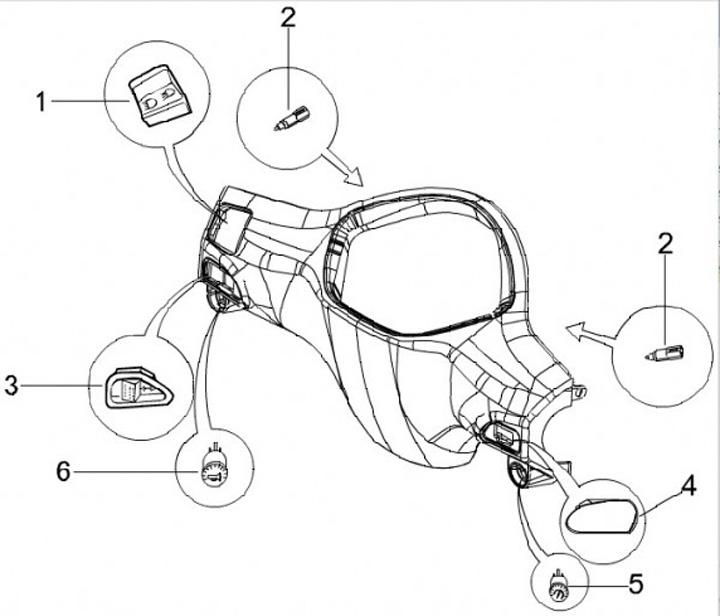 2
1
2
3
6
4
5