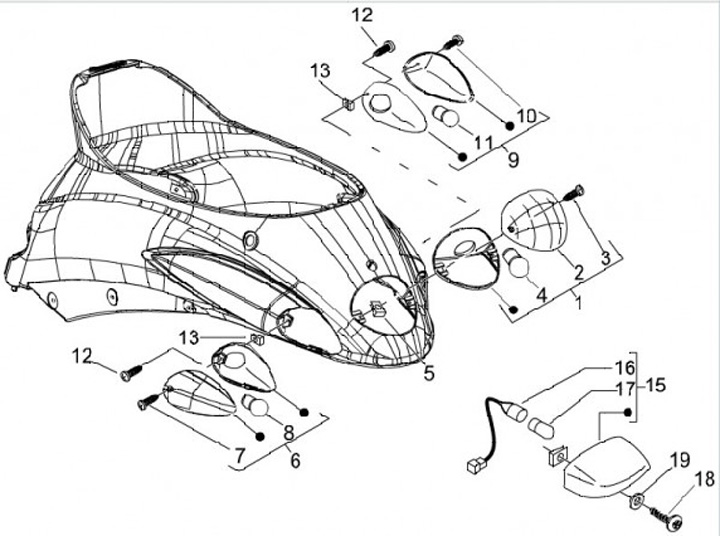 12
13
10
11
9
3
2
4
1
5
13
12
8
7
6
16
17
15
19
18