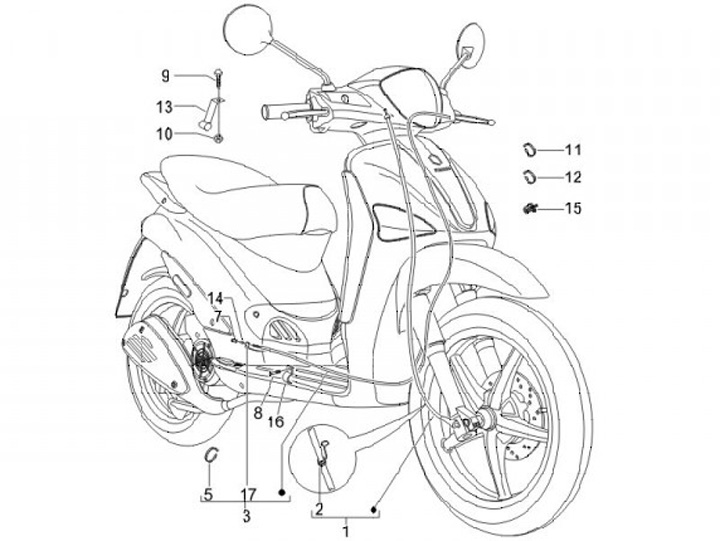 9
13
10
11
12
15
14
7
8
16
5
17
3
2
1