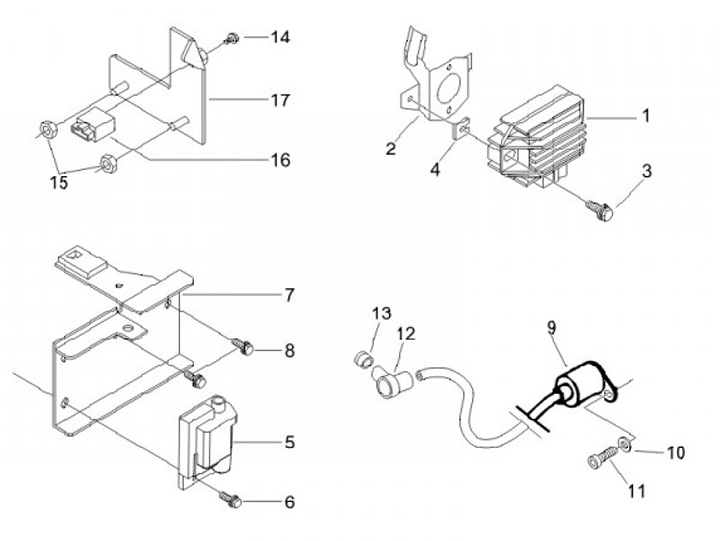 14
17
16
15
1
2
4
3
7
8
5
6
13
12
9
10
11