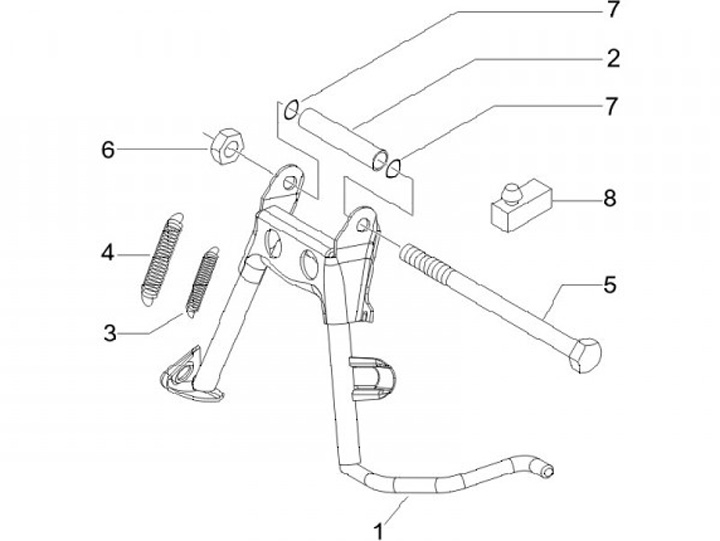 7
2
7
6
8
4
5
3
1