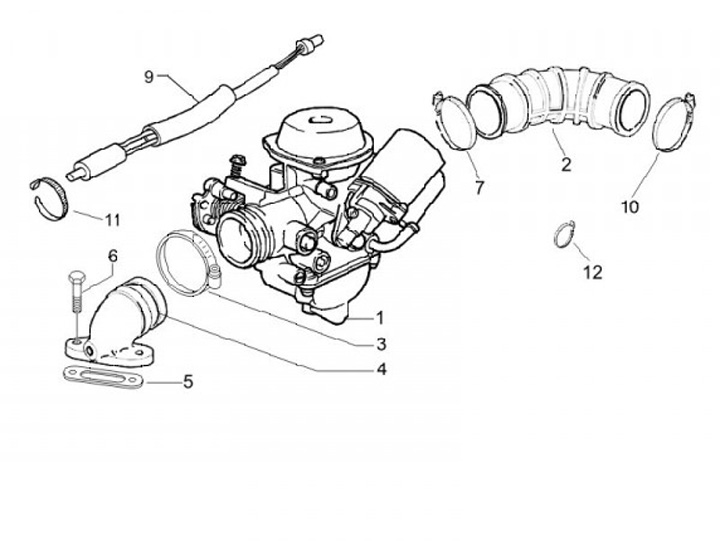 9
7
2
10
11
12
6
1
3
4
5