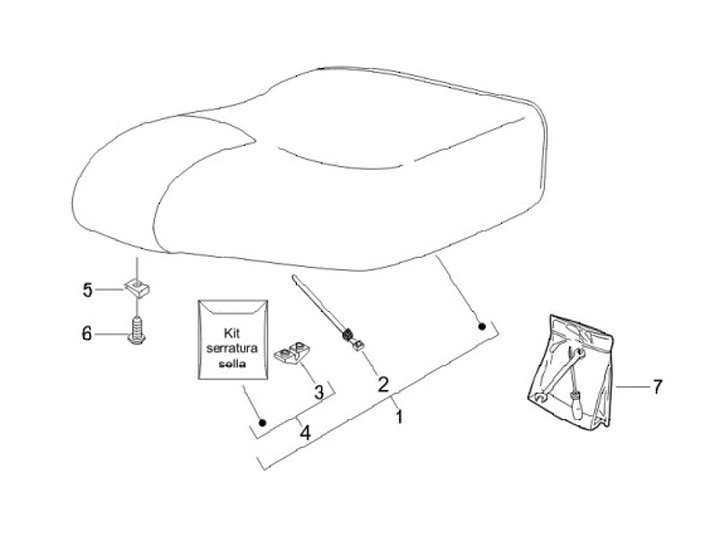 5
6
Kit serratura sella
3
4
2
1
7