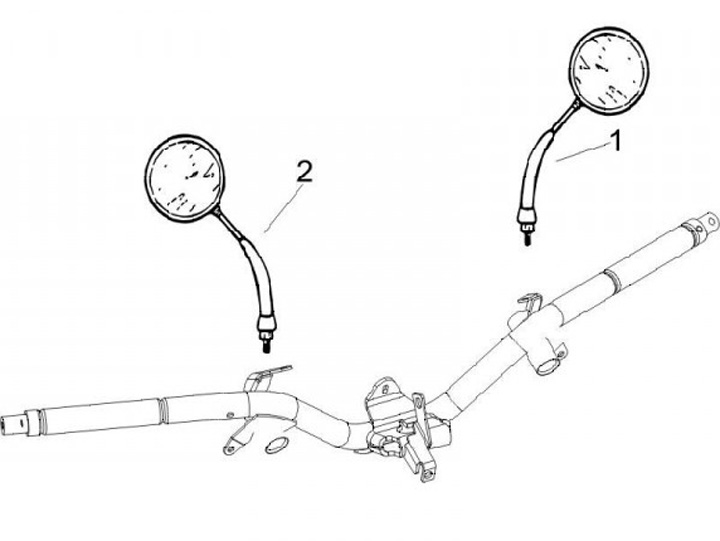 2

1