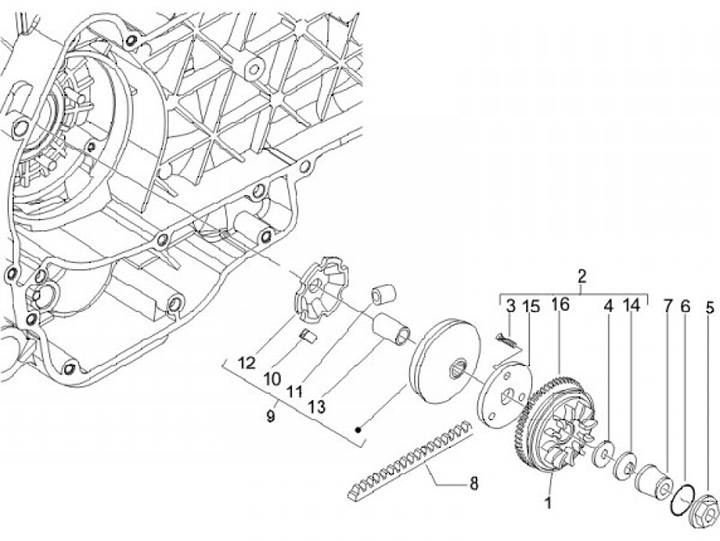 2
3 15 16 4 14 7 6 5
12
10
11
13
9
8
1