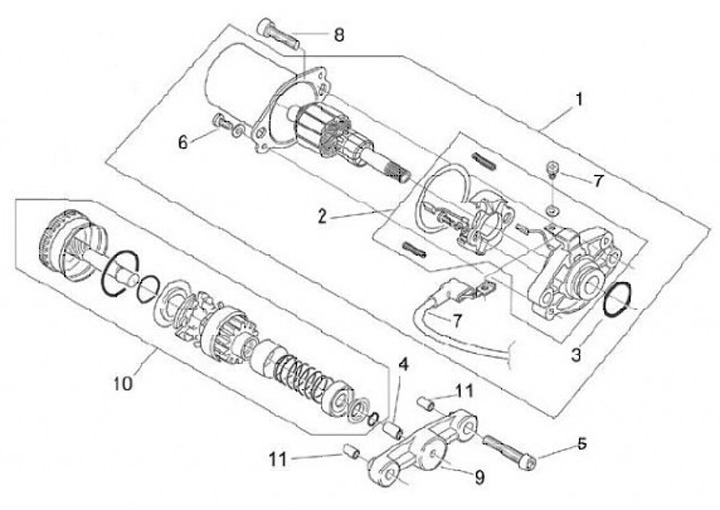 8
1
6
7
2
7
3
10
4
11
5
11
9